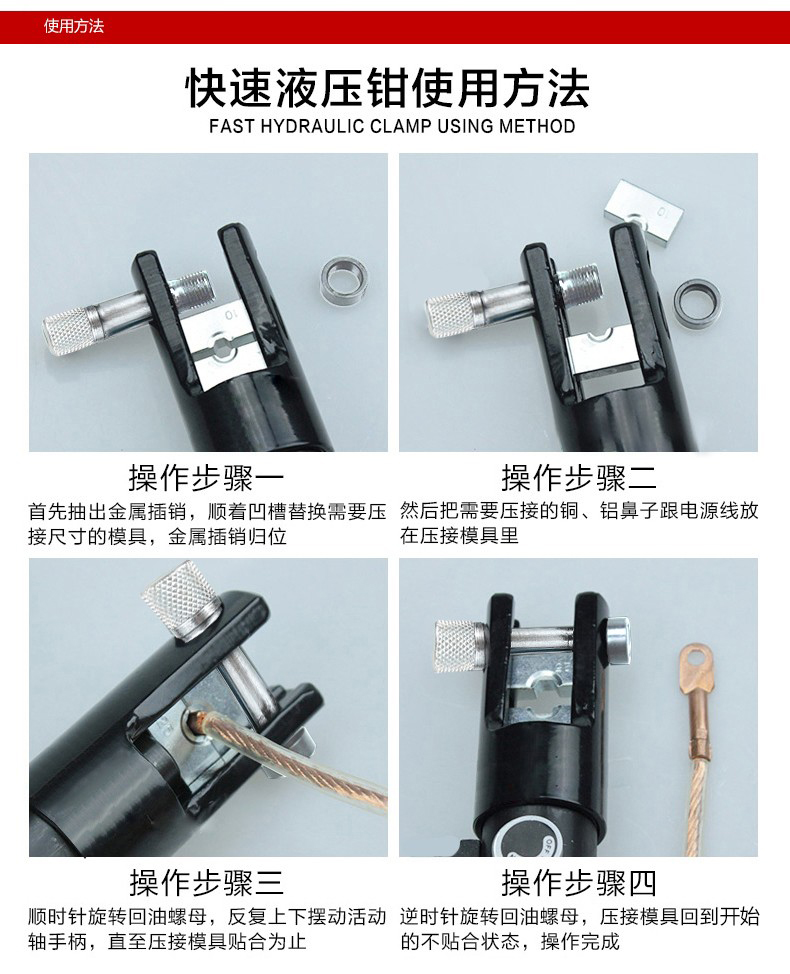 使用方法

快速液压钳使用方法
FAST HYDRAULIC CLAMP USING METHOD

操作步骤一
首先抽出金属插销，顺着凹槽替换需要压接尺寸的模具，金属插销归位

操作步骤二
然后把需要压接的铜、铝鼻子跟电源线放在压接模具里

操作步骤三
顺时针旋转回油螺母，反复上下摆动活动轴手柄，直至压接模具贴合为止

操作步骤四
逆时针旋转回油螺母，压接模具回到开始的不贴合状态，操作完成